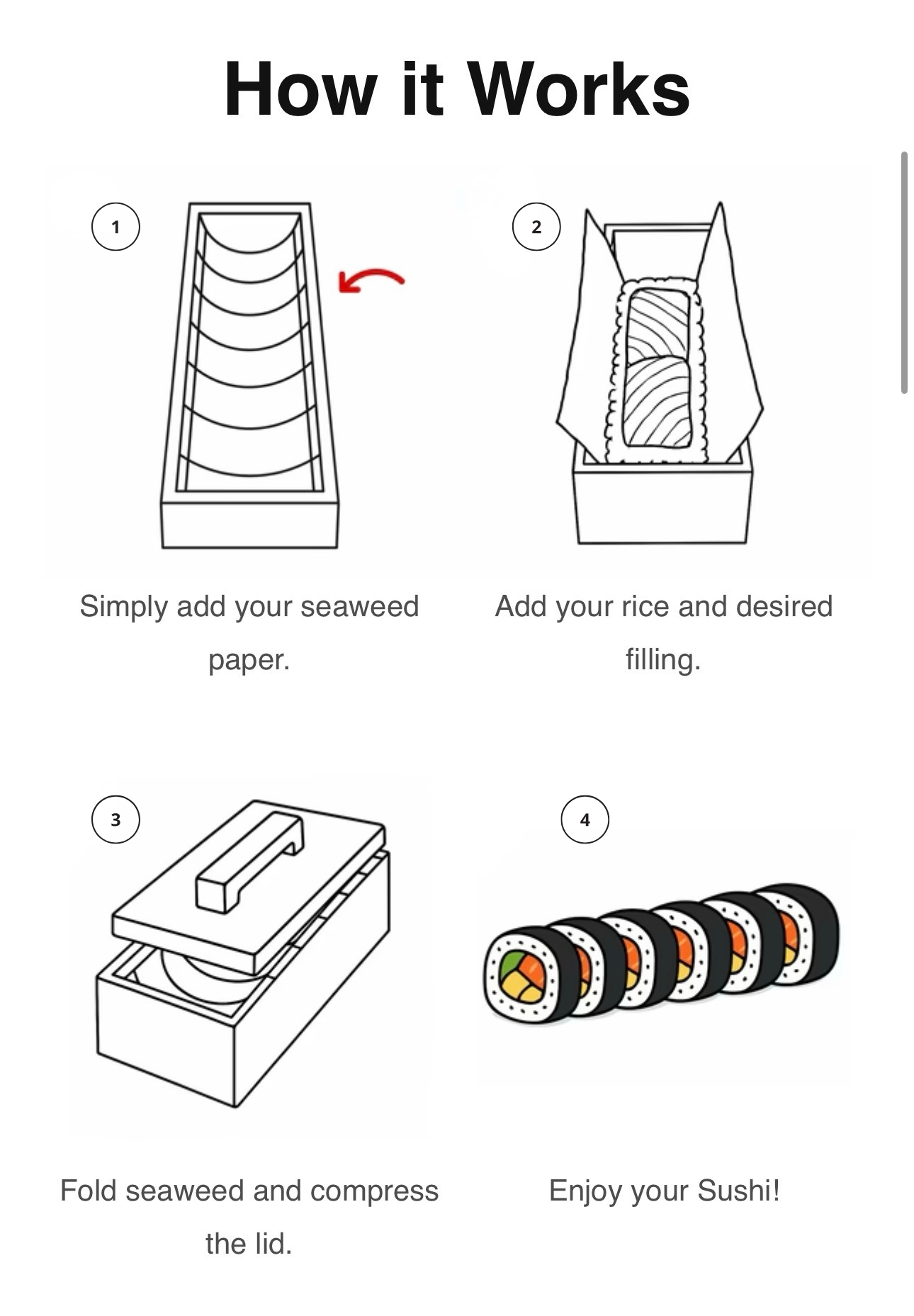 How it Works

1

Simply add your seaweed paper.

2

Add your rice and desired filling.

3

Fold seaweed and compress the lid.

4

Enjoy your Sushi!