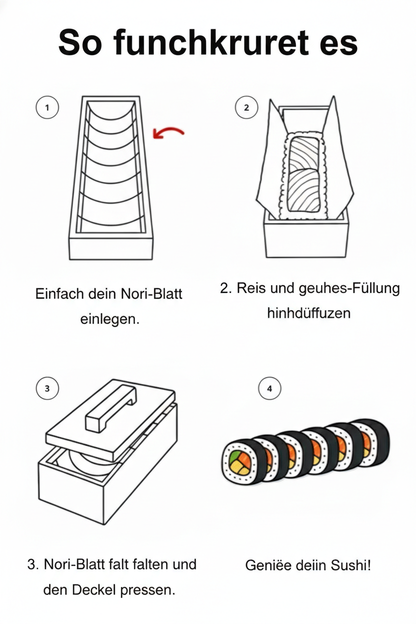 So funchkruret es

1

Einfach dein Nori-Blatt einlegen.

2

2. Reis und geuhes-Füllung hinhdüffuzen

3

3. Nori-Blatt falt falten und den Deckel pressen.

4

Geniëe deiin Sushi!